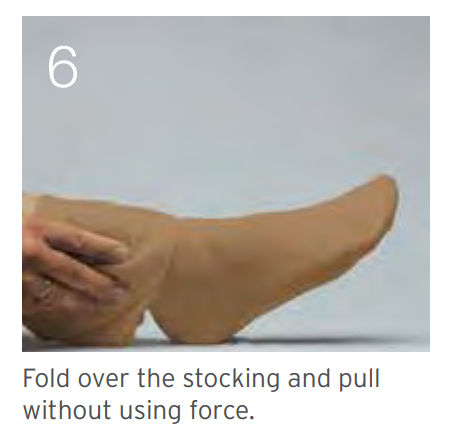 6

Fold over the stocking and pull without using force.